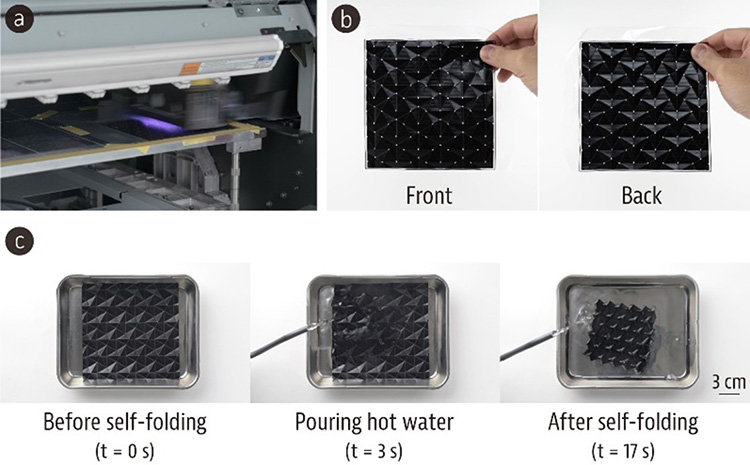 a

b

Front

Back

c

3 cm

Before self-folding
(t = 0 s)

Pouring hot water
(t = 3 s)

After self-folding
(t = 17 s)