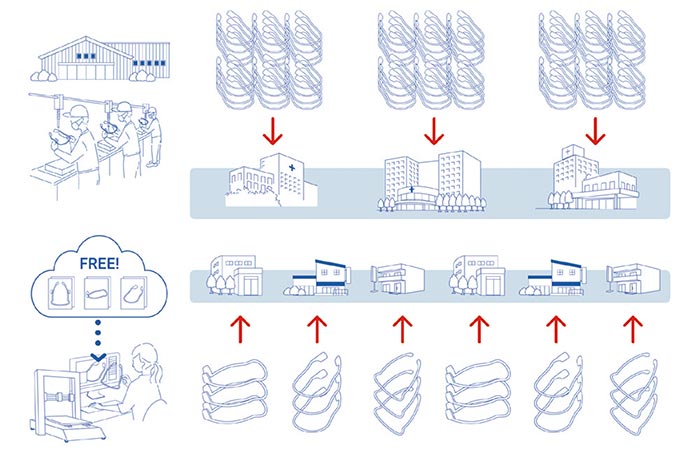 FREE!